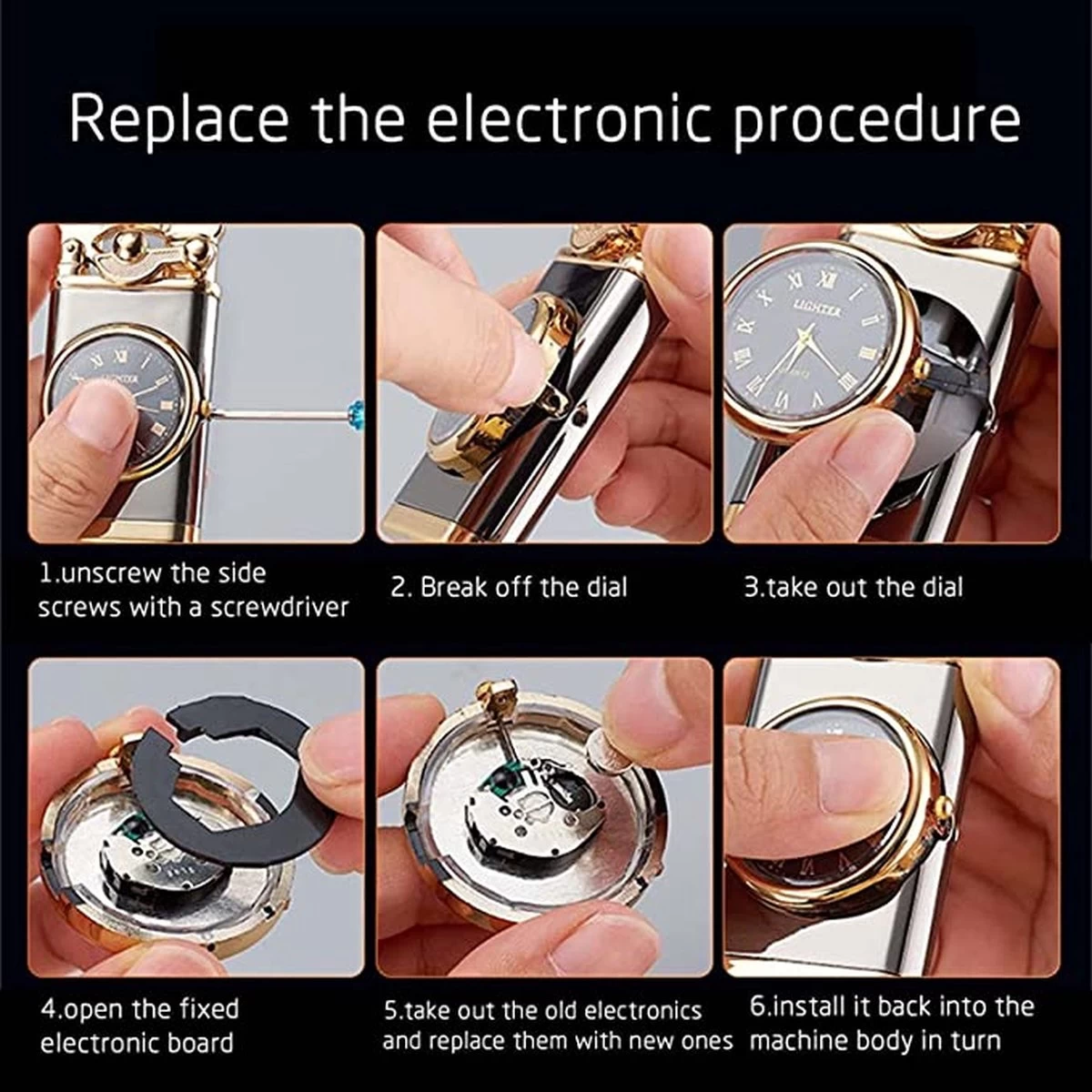 Replace the electronic procedure

LIGHTER

LIGHTER

QUARTZ

1.unscrew the side screws with a screwdriver

2. Break off the dial

3.take out the dial

4.open the fixed electronic board

5.take out the old electronics and replace them with new ones

6.install it back into the machine body in turn